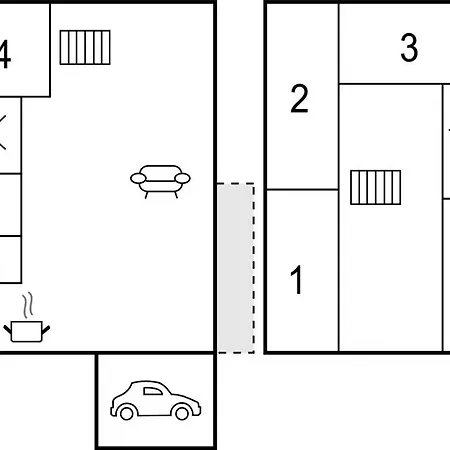 4

3

2

1